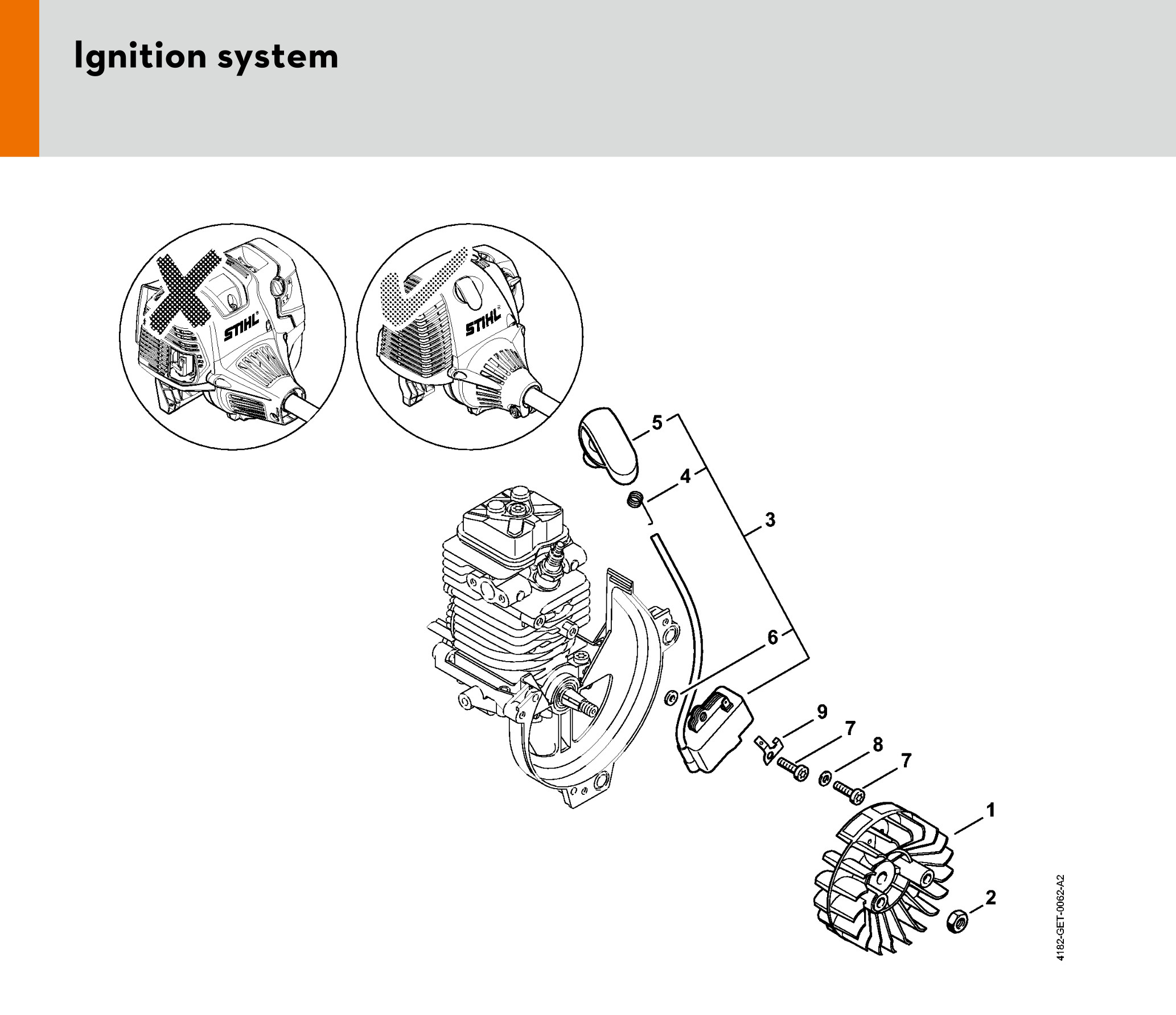 Ignition system

STIHL

STIHL

5

4

3

6

9

7

8

7

1

2

4182-GET-0062-A2